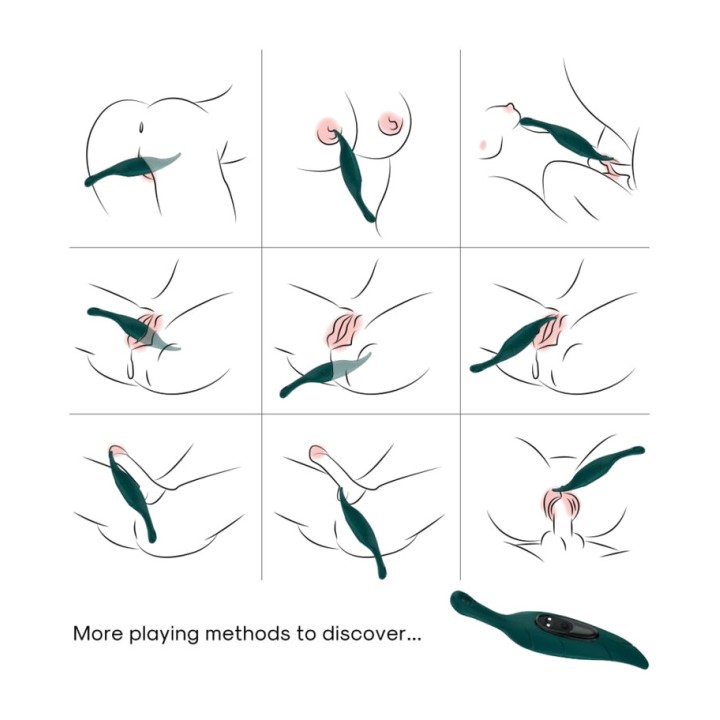 More playing methods to discover...