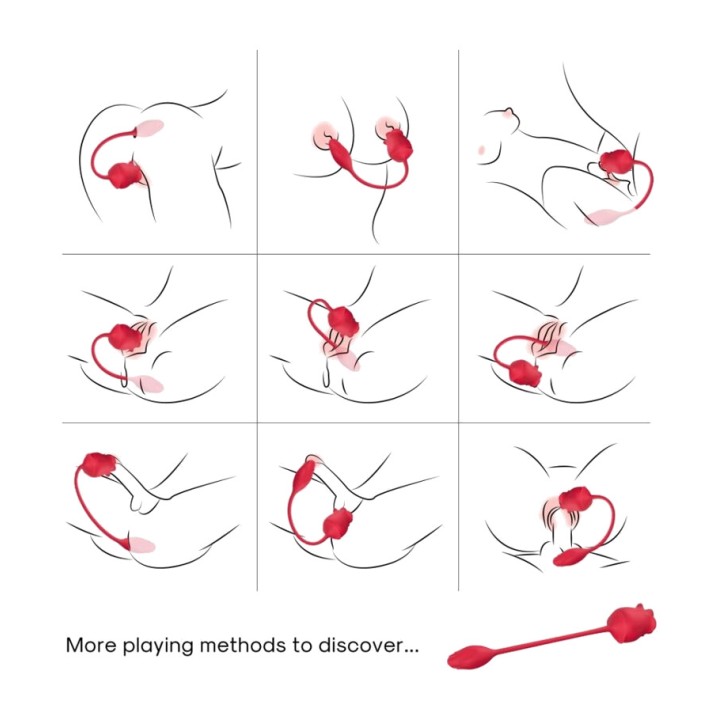 More playing methods to discover...